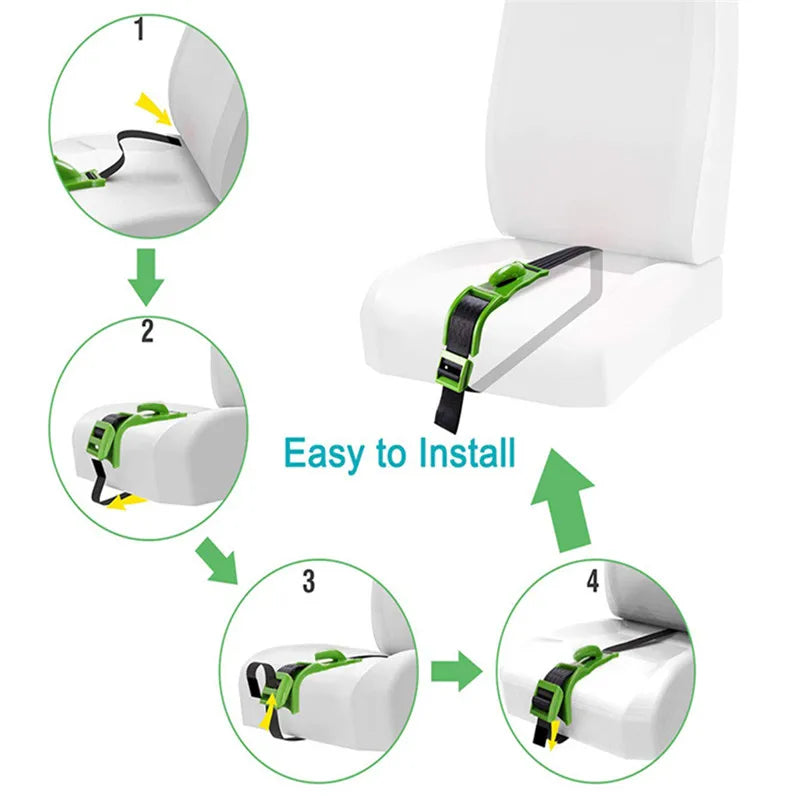 1

2

Easy to Install

3

4