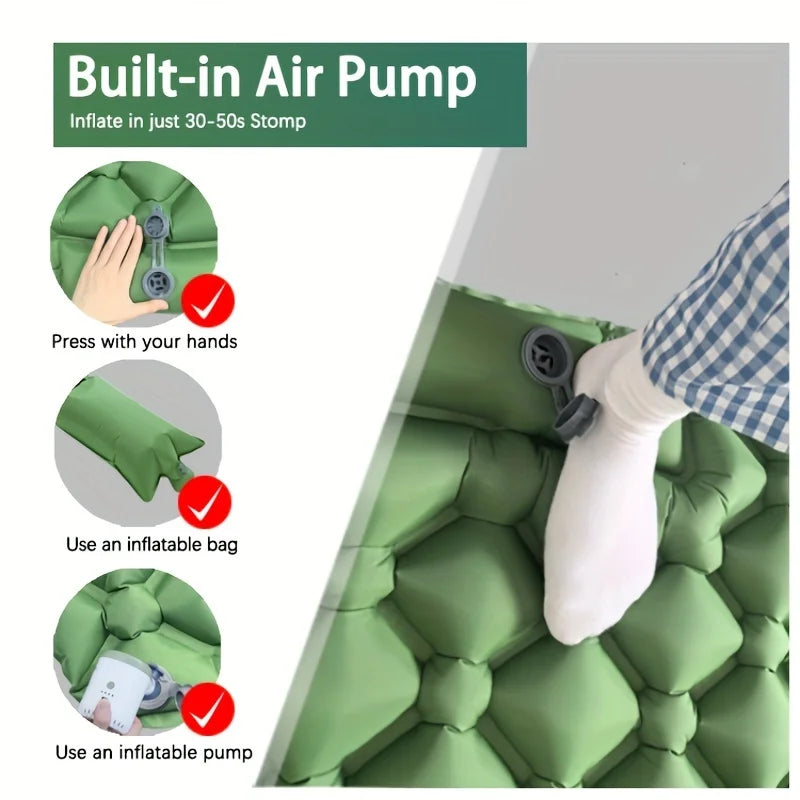 Built-in Air Pump
Inflate in just 30-50s Stomp

Press with your hands

Use an inflatable bag

Use an inflatable pump