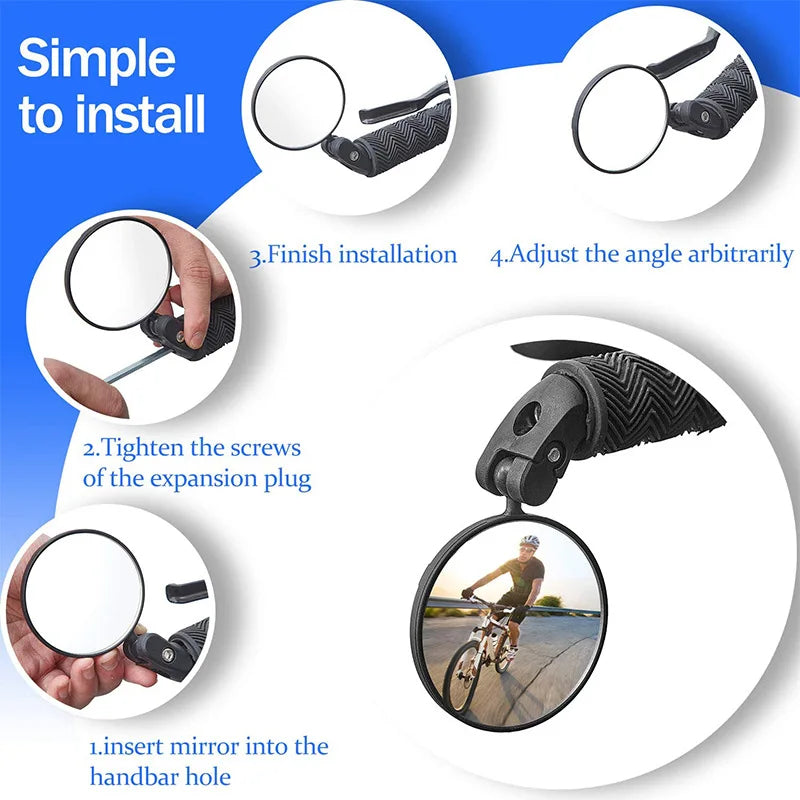 Simple to install

3.Finish installation

4.Adjust the angle arbitrarily

2.Tighten the screws of the expansion plug

1.insert mirror into the handbar hole