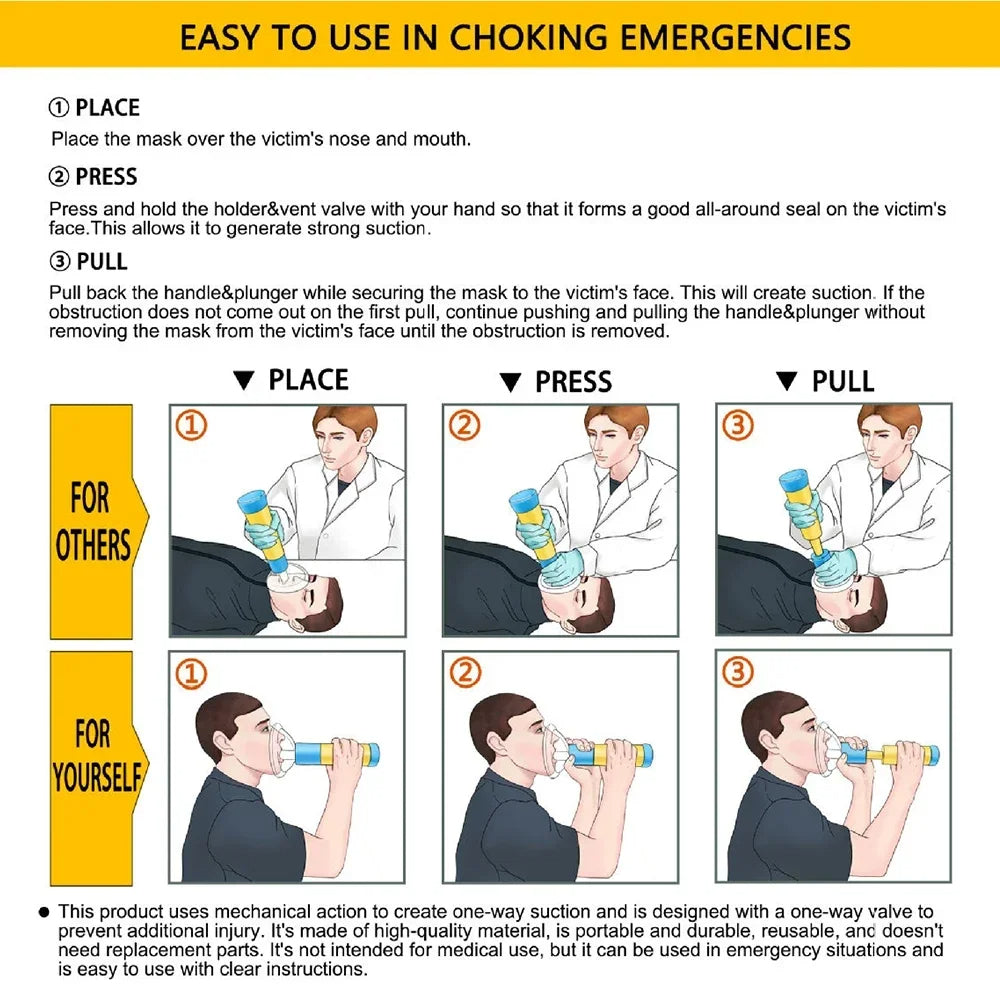 EASY TO USE IN CHOKING EMERGENCIES

① PLACE
Place the mask over the victim's nose and mouth.

② PRESS
Press and hold the holder&vent valve with your hand so that it forms a good all-around seal on the victim's face.This allows it to generate strong suction.

③ PULL
Pull back the handle&plunger while securing the mask to the victim's face. This will create suction. If the obstruction does not come out on the first pull, continue pushing and pulling the handle&plunger without removing the mask from the victim's face until the obstruction is removed.

▼ PLACE ▼ PRESS ▼ PULL

FOR OTHERS

① ② ③

FOR YOURSELF

① ② ③

● This product uses mechanical action to create one-way suction and is designed with a one-way valve to prevent additional injury. It's made of high-quality material, is portable and durable, reusable, and doesn't need replacement parts. It's not intended for medical use, but it can be used in emergency situations and is easy to use with clear instructions.